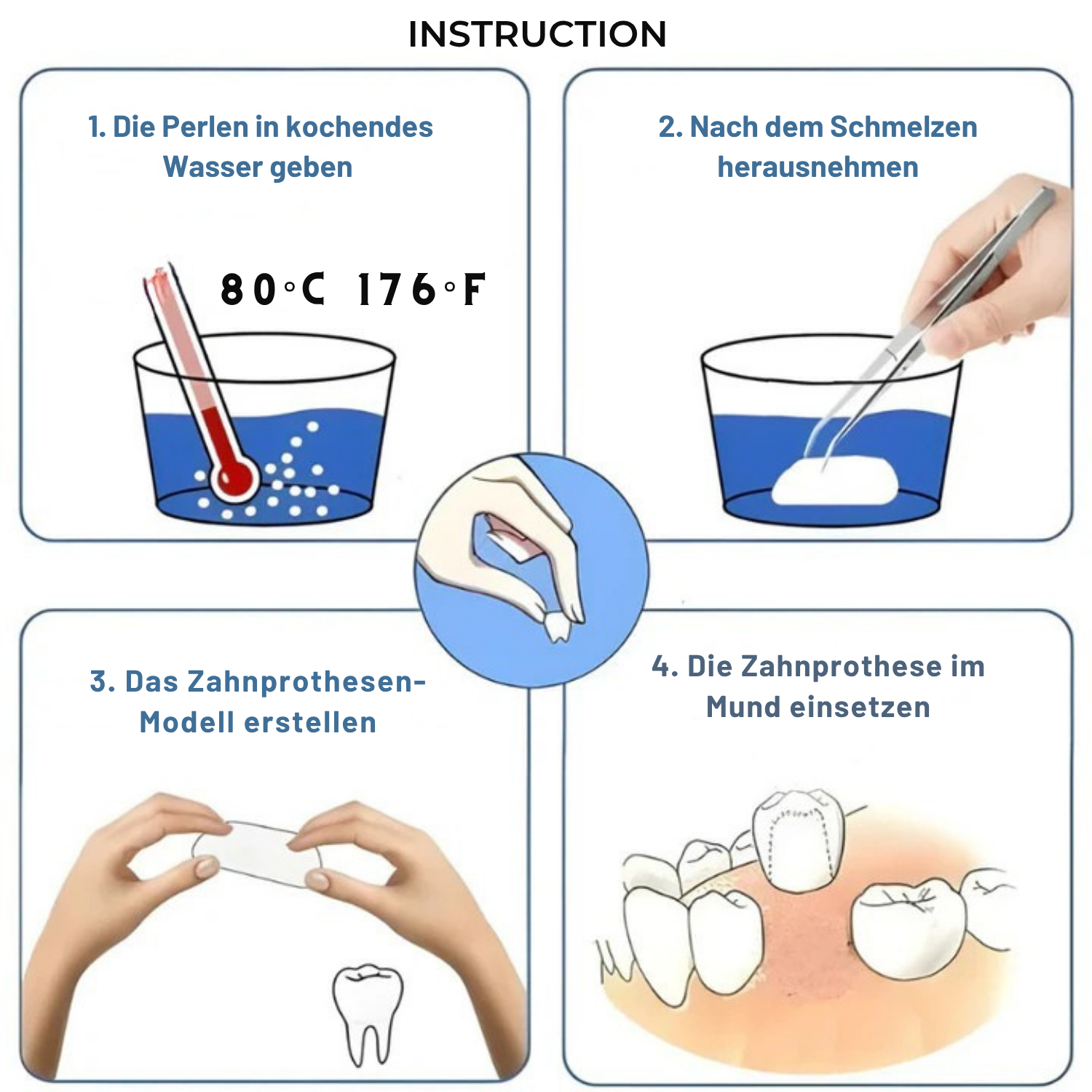 INSTRUCTION

1. Die Perlen in kochendes Wasser geben

80°C 176°F

2. Nach dem Schmelzen herausnehmen

3. Das Zahnprothesen-Modell erstellen

4. Die Zahnprothese im Mund einsetzen