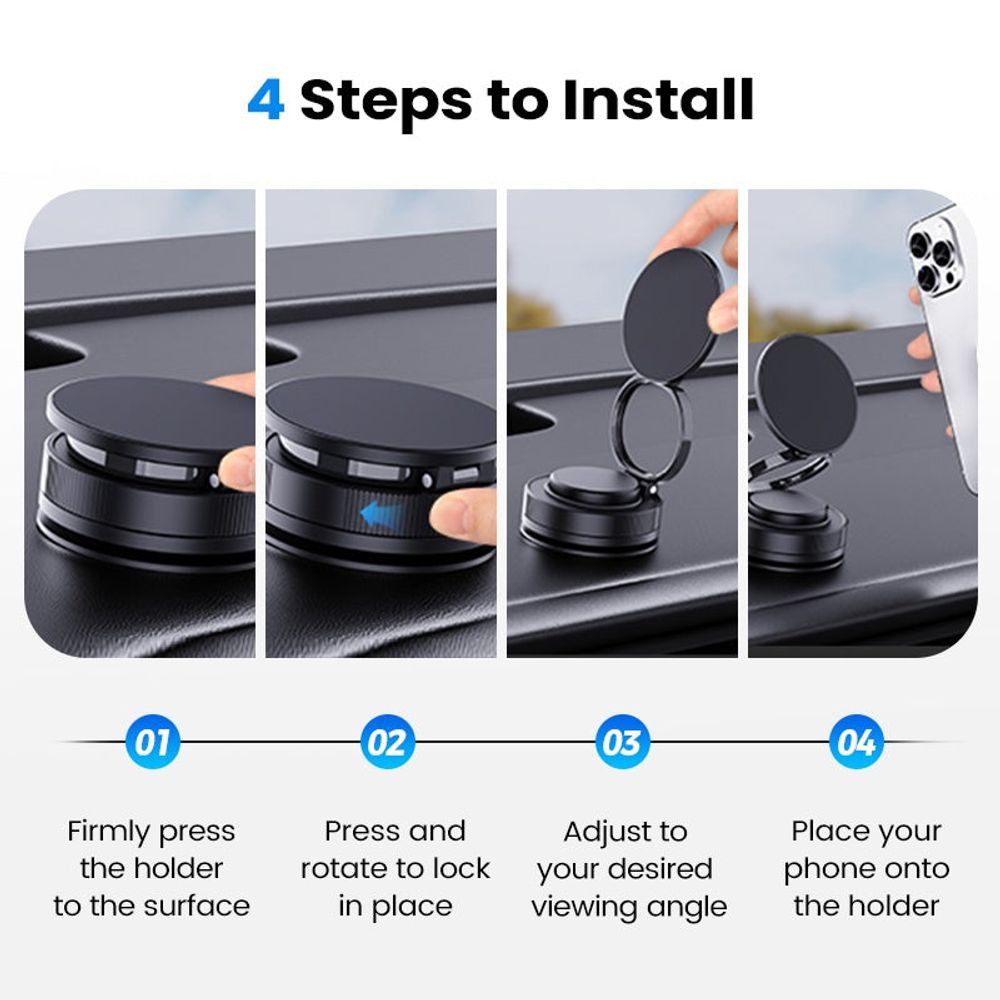 4 Steps to Install

01

Firmly press the holder to the surface

02

Press and rotate to lock in place

03

Adjust to your desired viewing angle

04

Place your phone onto the holder