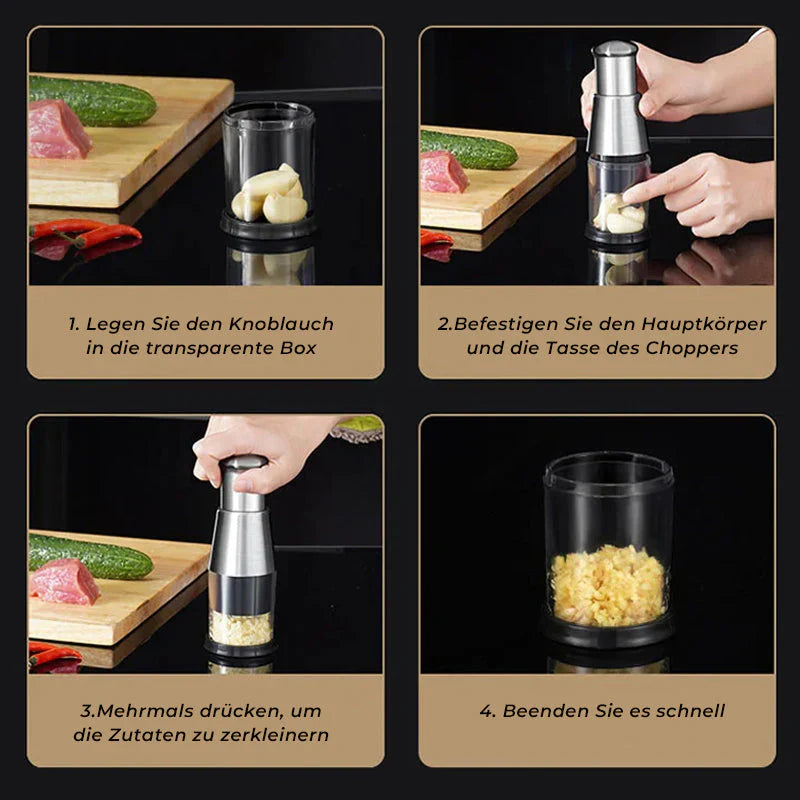 1. Legen Sie den Knoblauch in die transparente Box

2.Befestigen Sie den Hauptkörper und die Tasse des Choppers

3.Mehrmals drücken, um die Zutaten zu zerkleinern

4. Beenden Sie es schnell